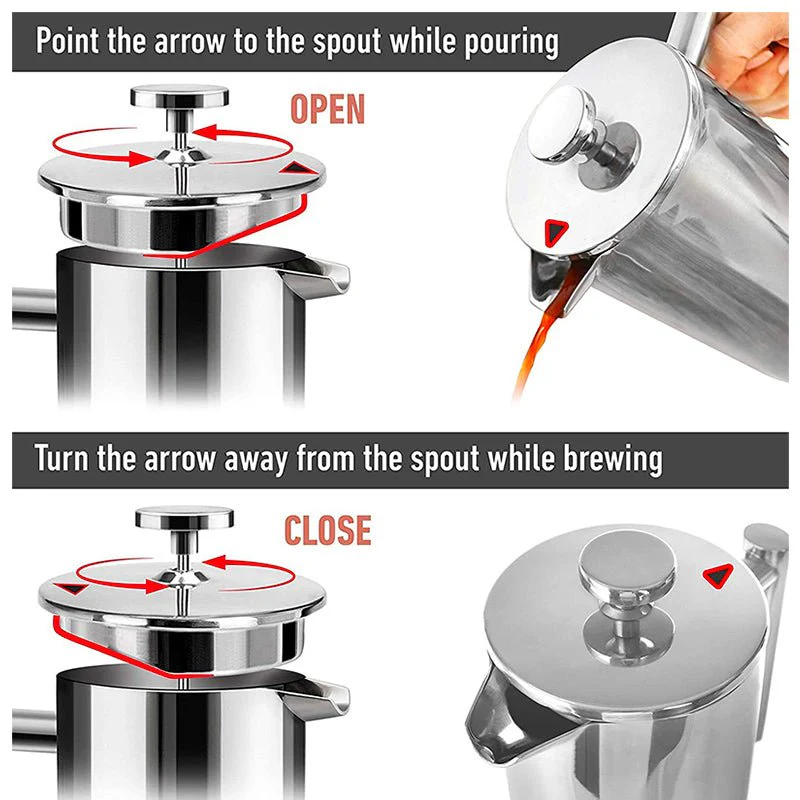 Point the arrow to the spout while pouring

OPEN

Turn the arrow away from the spout while brewing

CLOSE