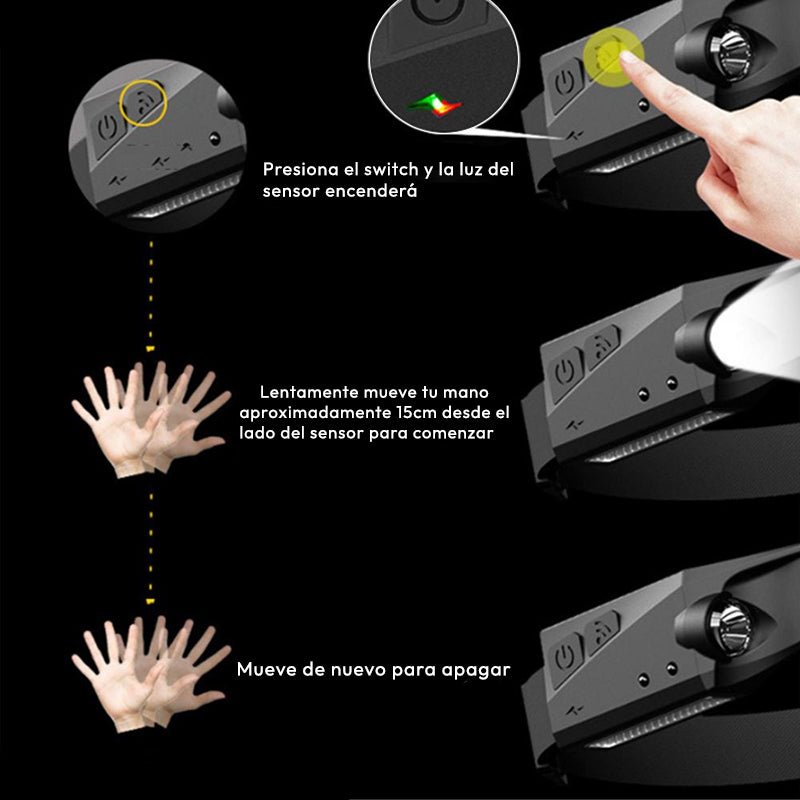 Presiona el switch y la luz del sensor encenderá

Lentamente mueve tu mano aproximadamente 15cm desde el lado del sensor para comenzar

Mueve de nuevo para apagar