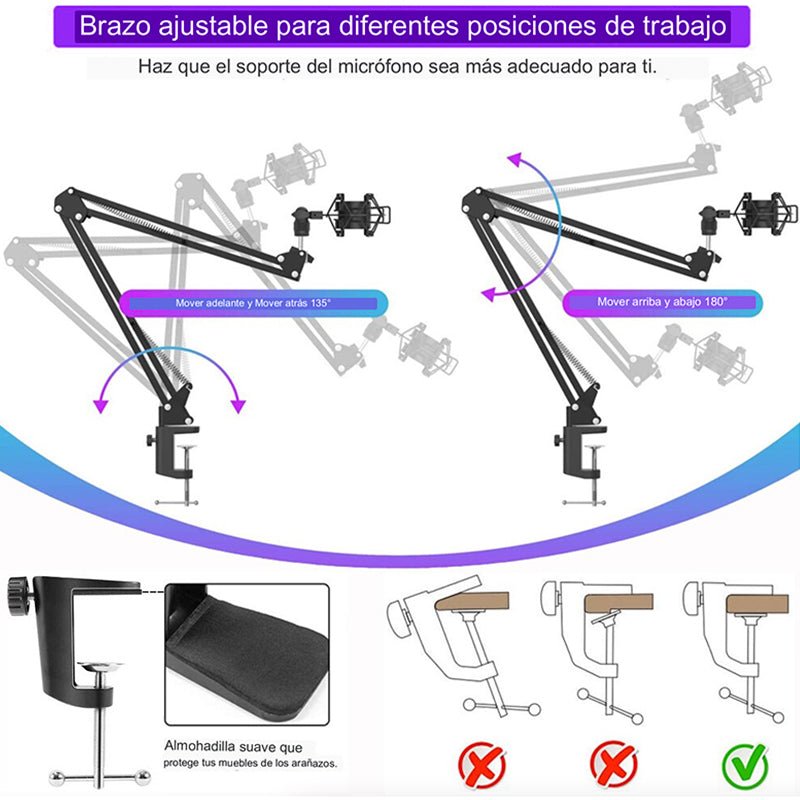 Brazo ajustable para diferentes posiciones de trabajo

Haz que el soporte del micrófono sea más adecuado para ti.

Mover adelante y Mover atrás 135°

Mover arriba y abajo 180°

Almohadilla suave que protege tus muebles de los arañazos.